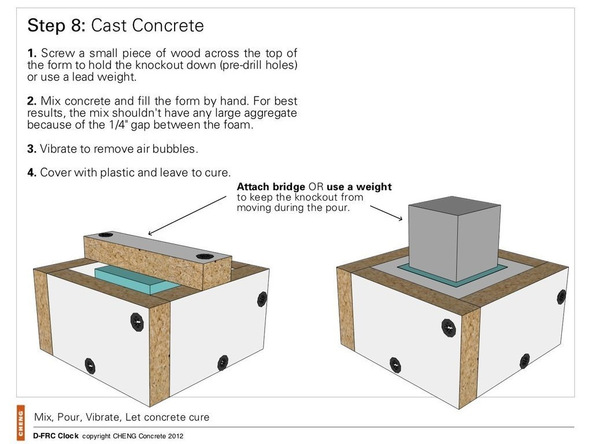 Step 8: Cast Concrete

1. Screw a small piece of wood across the top of the form to hold the knockout down (pre-drill holes) or use a lead weight.

2. Mix concrete and fill the form by hand. For best results, the mix shouldn't have any large aggregate because of the 1/4" gap between the foam.

3. Vibrate to remove air bubbles.

4. Cover with plastic and leave to cure.

Attach bridge OR use a weight to keep the knockout from moving during the pour.

CHENG

Mix, Pour, Vibrate, Let concrete cure

D-FRC Clock copyright CHENG Concrete 2012